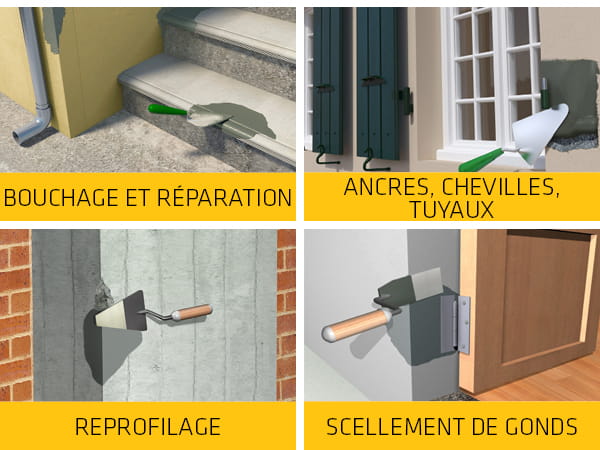 BOUCHAGE ET RÉPARATION

ANCRES, CHEVILLES, TUYAUX

REPROFILAGE

SCELLEMENT DE GONDS